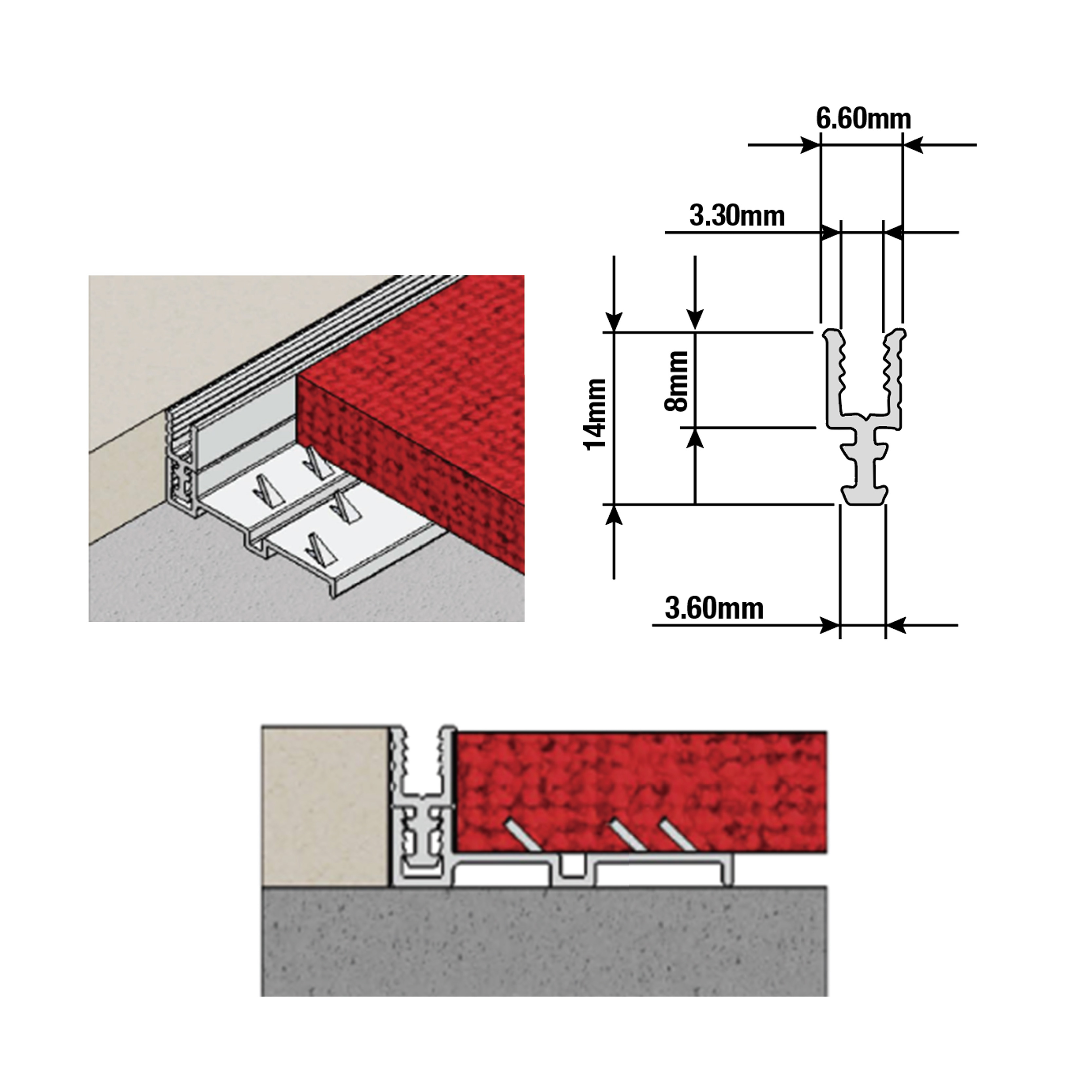 6.60mm

3.30mm

14mm

8mm

3.60mm