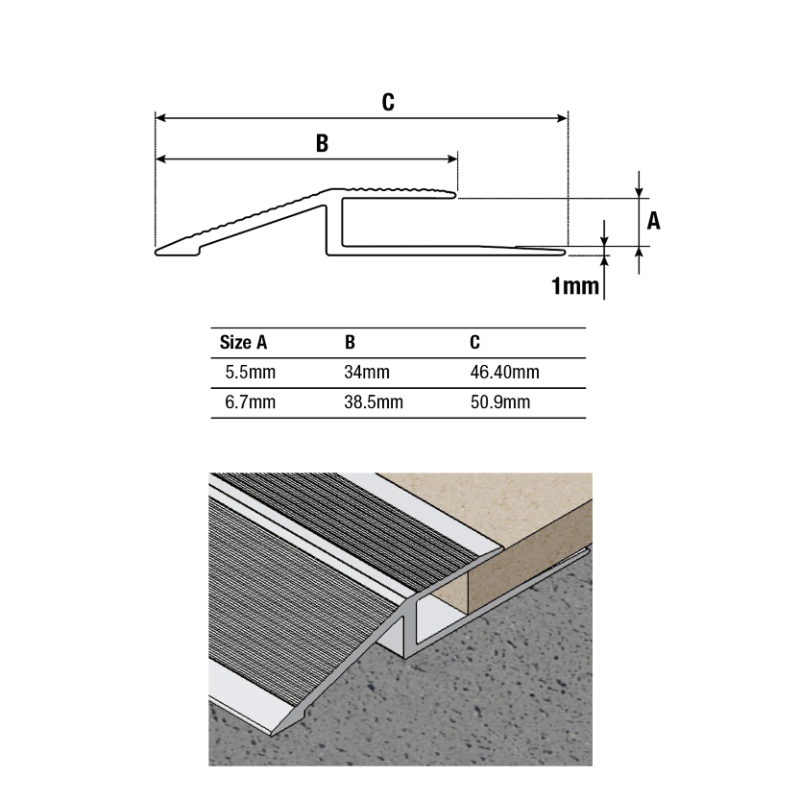 C

B

A

1mm

| Size A | B | C |
|---|---|---|
| 5.5mm | 34mm | 46.40mm |
| 6.7mm | 38.5mm | 50.9mm |