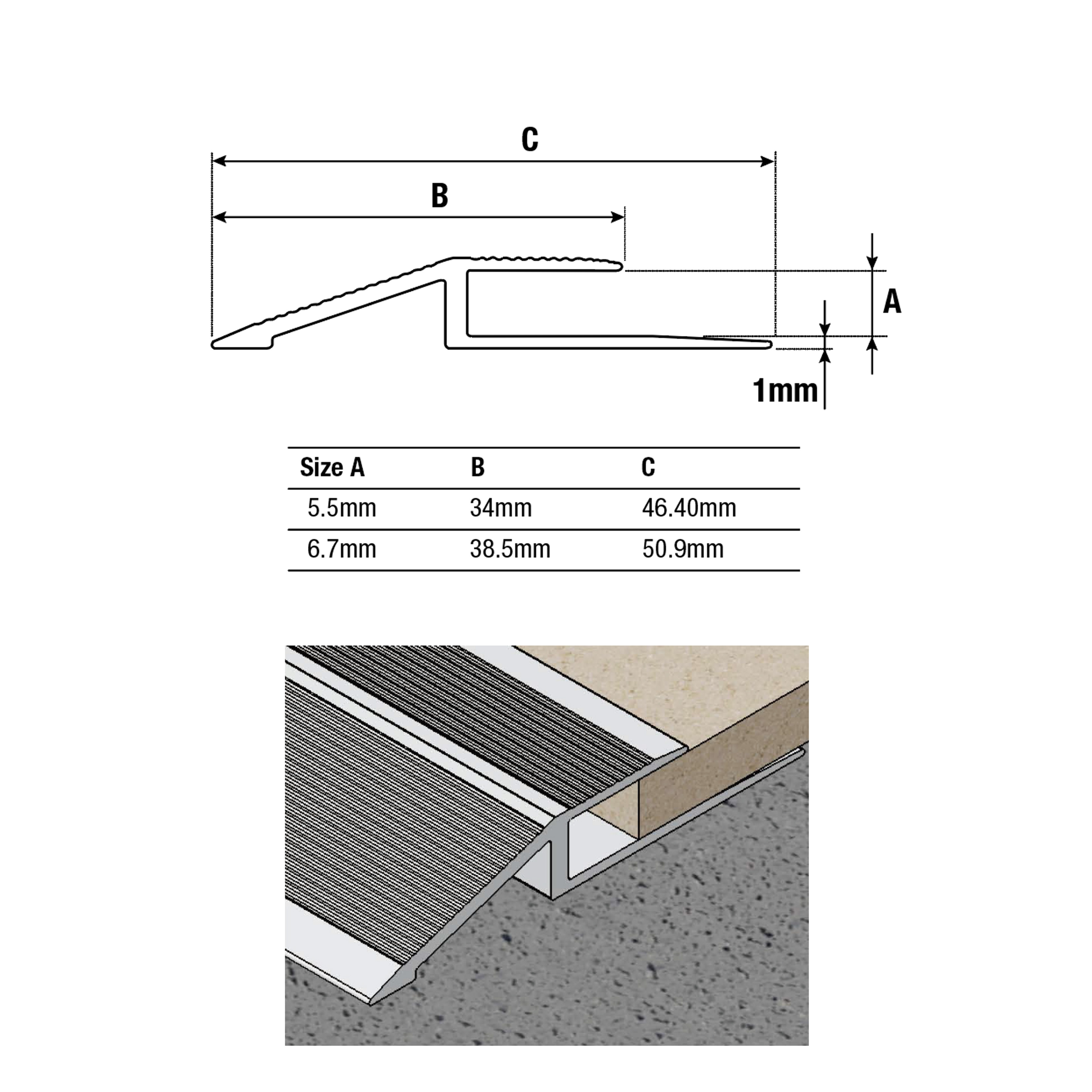 C

B

A

1mm

| Size A | B | C |
|---|---|---|
| 5.5mm | 34mm | 46.40mm |
| 6.7mm | 38.5mm | 50.9mm |