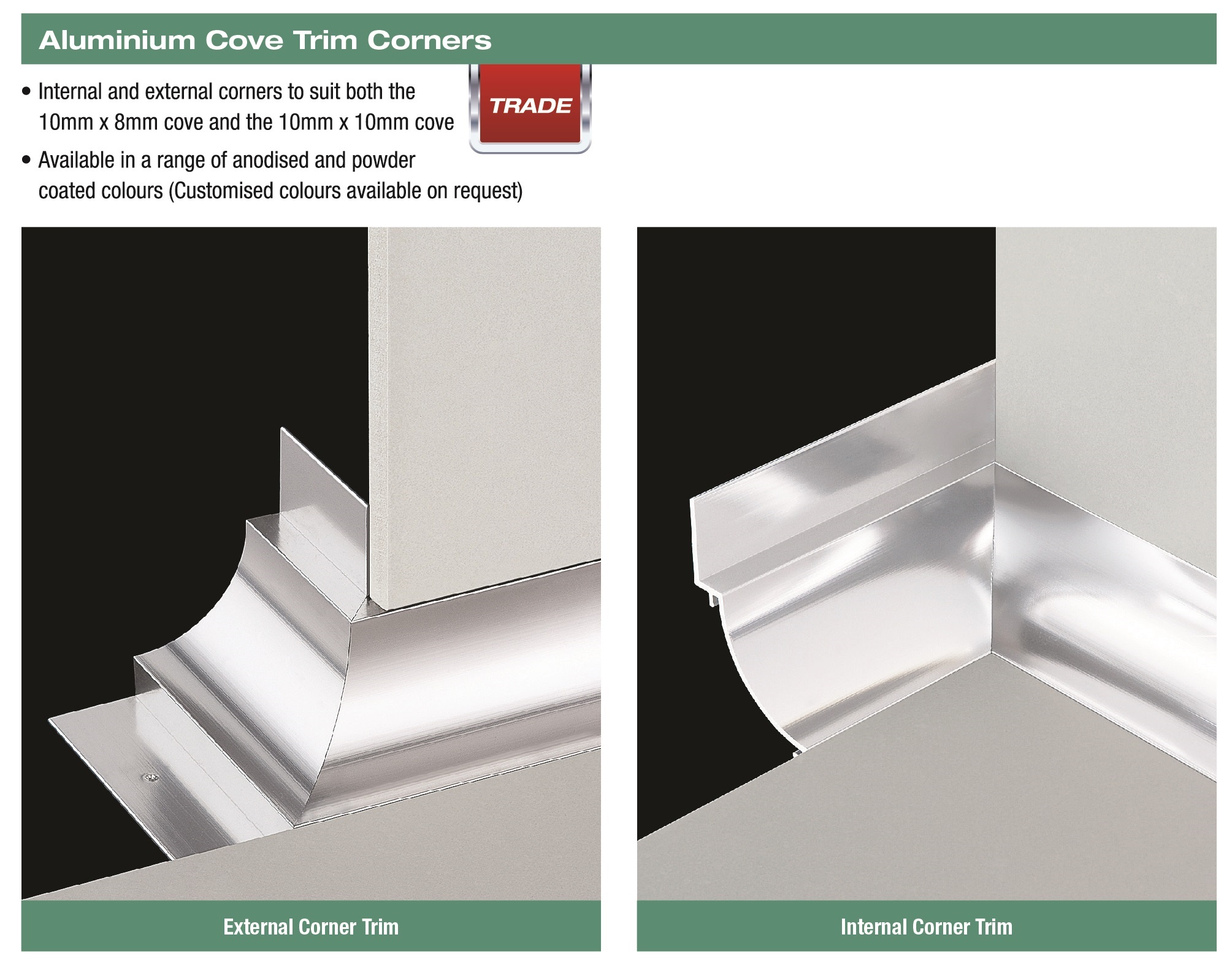 Aluminium Cove Trim Corners

• Internal and external corners to suit both the 10mm x 8mm cove and the 10mm x 10mm cove

TRADE

• Available in a range of anodised and powder coated colours (Customised colours available on request)

External Corner Trim

Internal Corner Trim